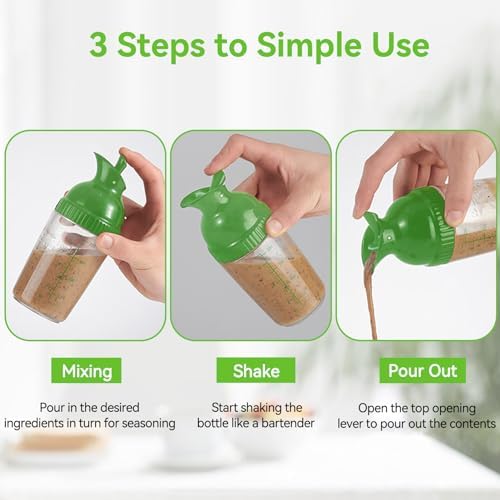 3 Steps to Simple Use

Mixing

Pour in the desired ingredients in turn for seasoning

Shake

Start shaking the bottle like a bartender

Pour Out

Open the top opening lever to pour out the contents