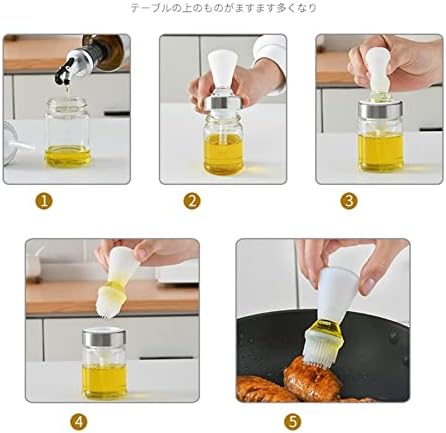 テーブルの上のものがますます多くなり

1

2

3

4

5