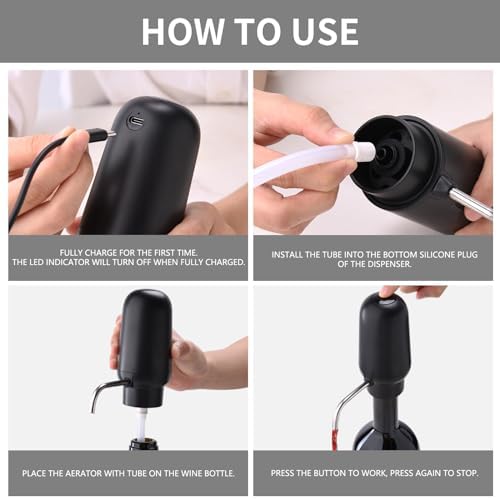 HOW TO USE

FULLY CHARGE FOR THE FIRST TIME.
THE LED INDICATOR WILL TURN OFF WHEN FULLY CHARGED.

INSTALL THE TUBE INTO THE BOTTOM SILICONE PLUG OF THE DISPENSER.

PLACE THE AERATOR WITH TUBE ON THE WINE BOTTLE.

PRESS THE BUTTON TO WORK, PRESS AGAIN TO STOP.