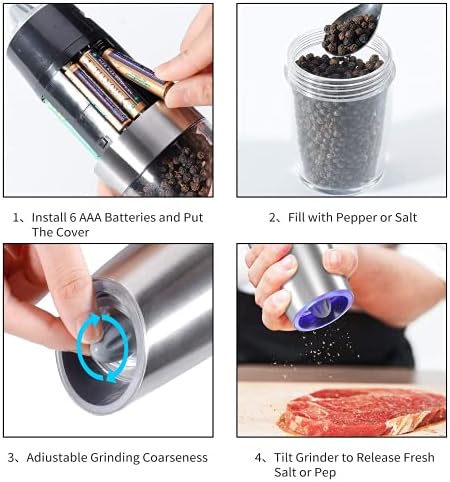 1、Install 6 AAA Batteries and Put The Cover

2、Fill with Pepper or Salt

3、Adiustable Grinding Coarseness

4、Tilt Grinder to Release Fresh Salt or Pep