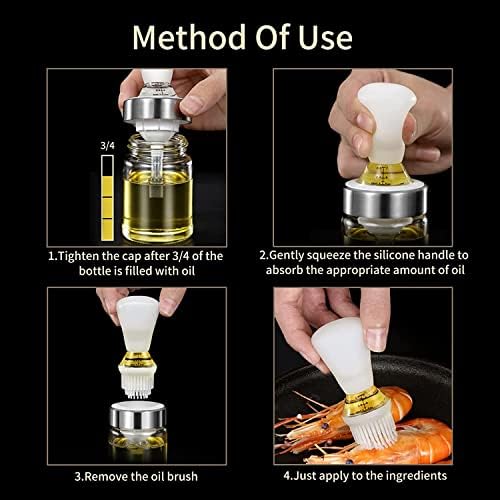 Method Of Use

3/4

1.Tighten the cap after 3/4 of the bottle is filled with oil

2.Gently squeeze the silicone handle to absorb the appropriate amount of oil

3.Remove the oil brush

4.Just apply to the ingredients