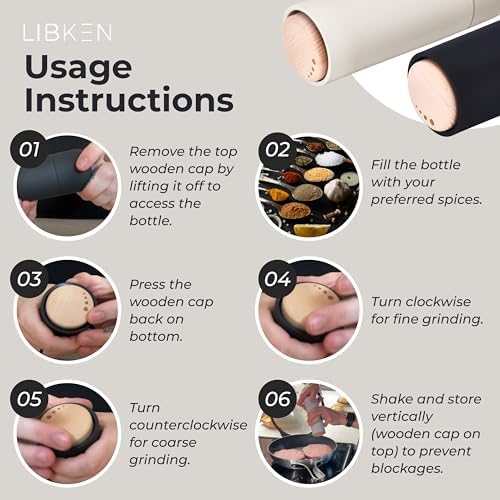 LIBKEN

Usage Instructions

01

Remove the top wooden cap by lifting it off to access the bottle.

02

Fill the bottle with your preferred spices.

03

Press the wooden cap back on bottom.

04

Turn clockwise for fine grinding.

05

Turn counterclockwise for coarse grinding.

06

Shake and store vertically (wooden cap on top) to prevent blockages.