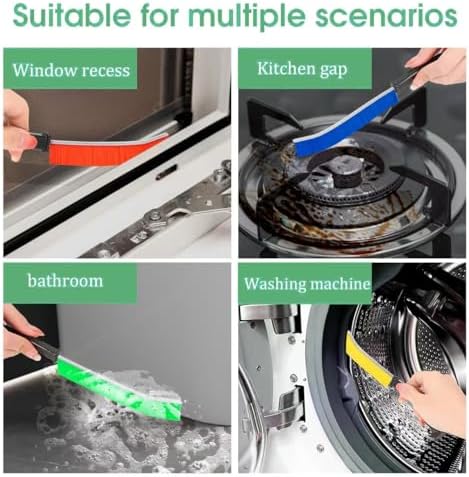 Suitable for multiple scenarios

Window recess

Kitchen gap

bathroom

Washing machine