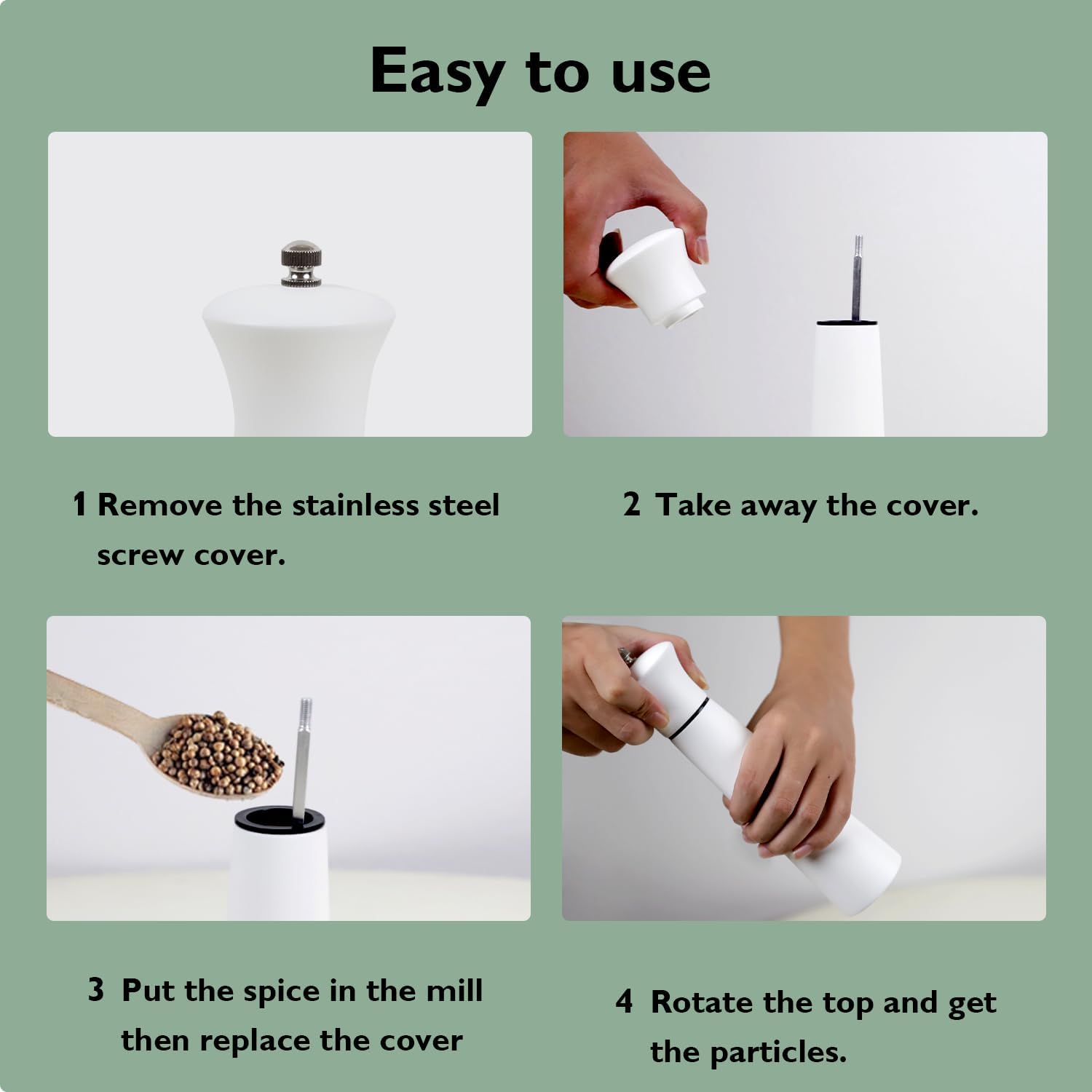 Easy to use

1 Remove the stainless steel screw cover.

2 Take away the cover.

3 Put the spice in the mill then replace the cover

4 Rotate the top and get the particles.