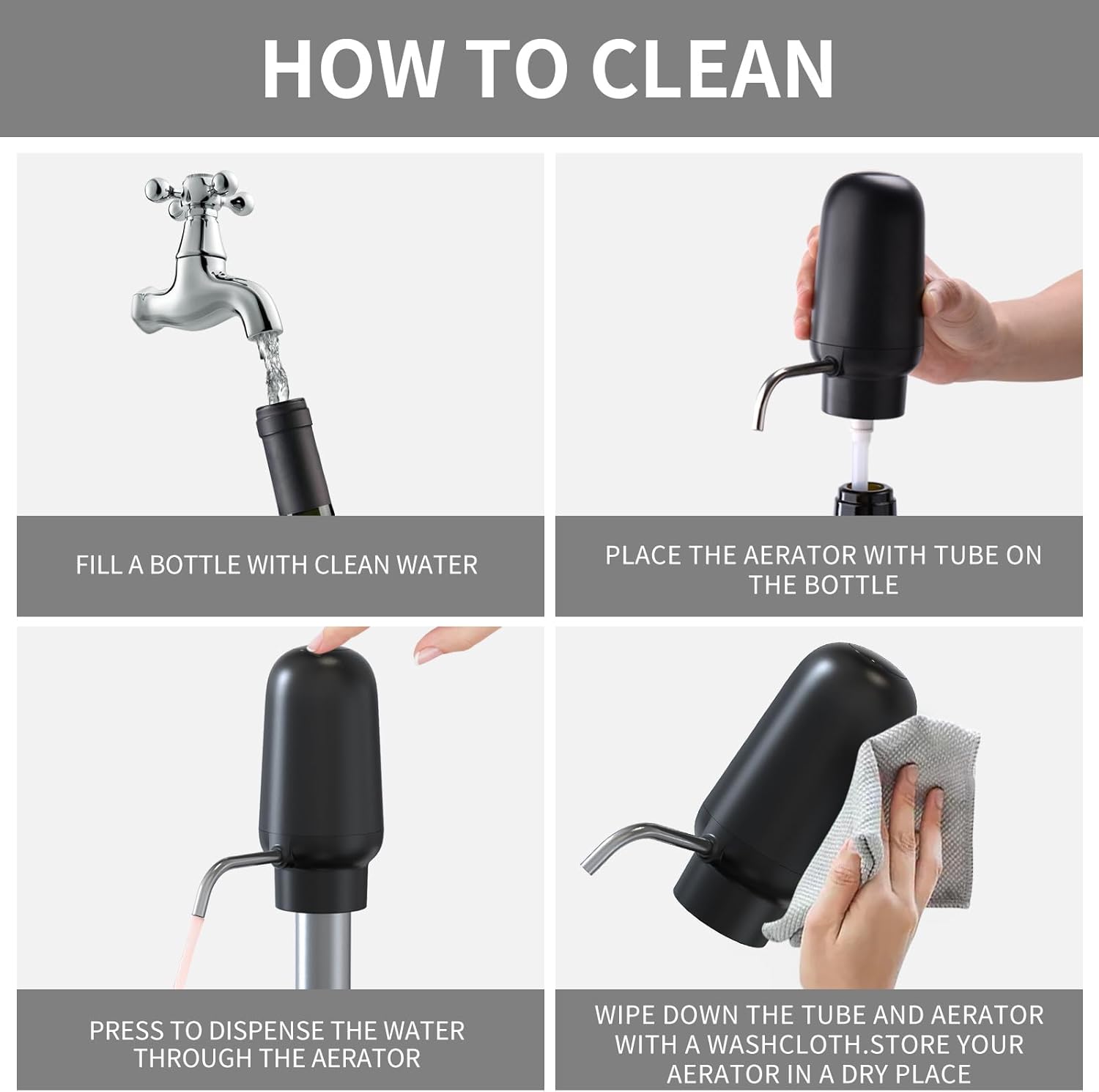 HOW TO CLEAN

FILL A BOTTLE WITH CLEAN WATER

PLACE THE AERATOR WITH TUBE ON THE BOTTLE

PRESS TO DISPENSE THE WATER THROUGH THE AERATOR

WIPE DOWN THE TUBE AND AERATOR WITH A WASHCLOTH.STORE YOUR AERATOR IN A DRY PLACE