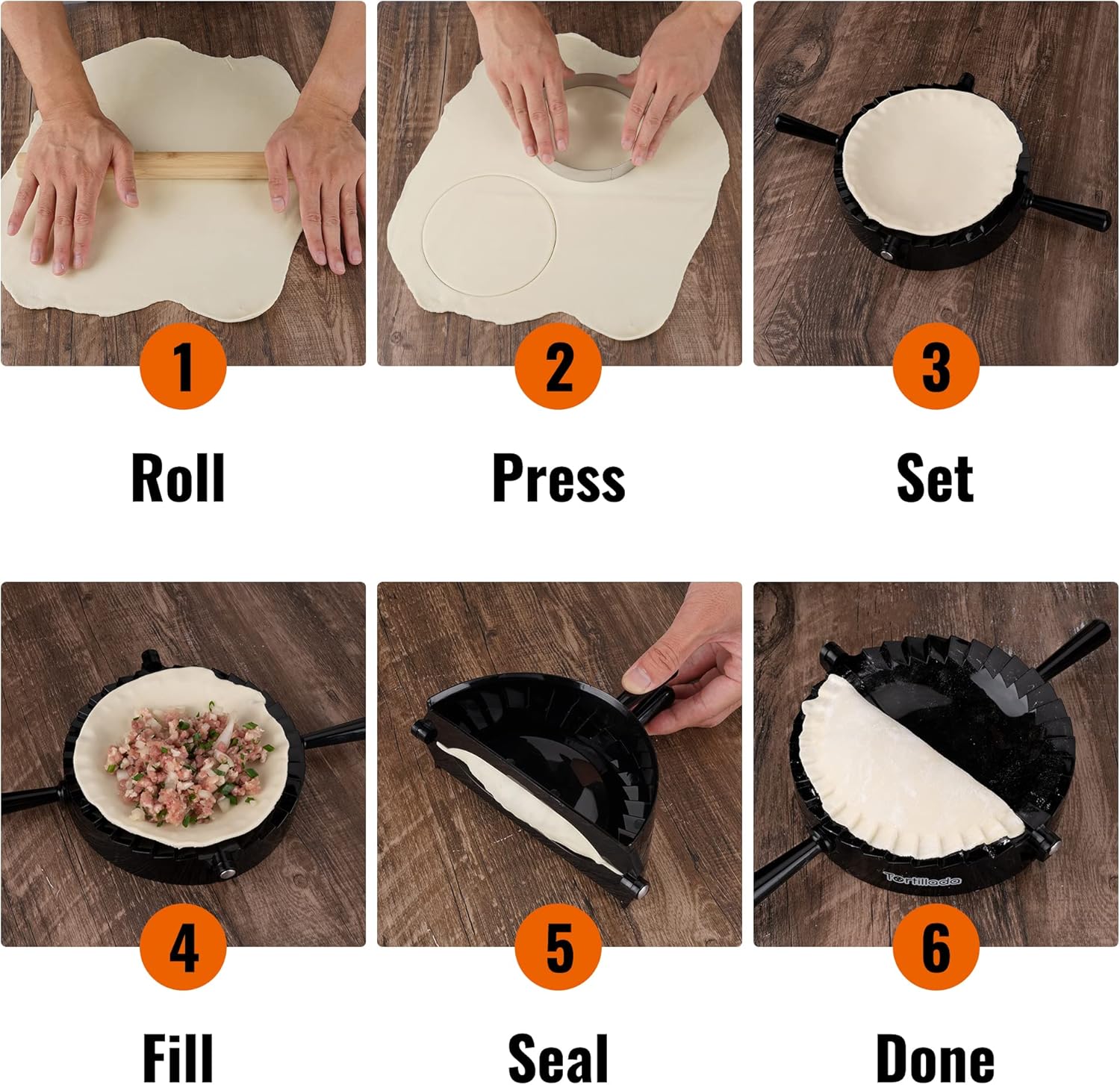 1
Roll

2
Press

3
Set

4
Fill

5
Seal

Tortillada

6
Done